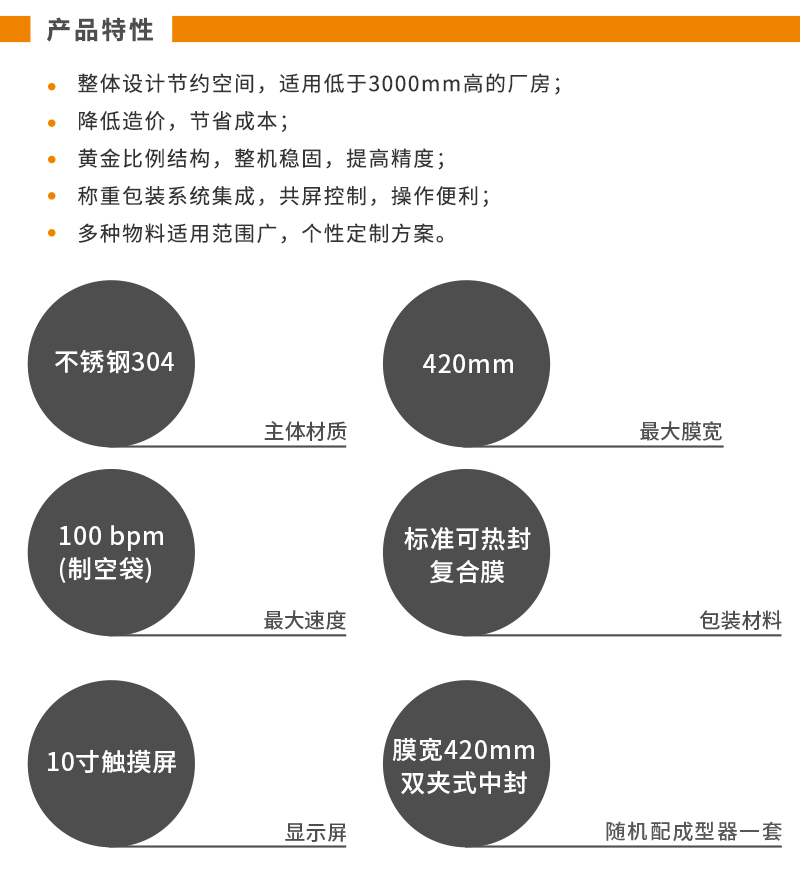 产品特性

• 整体设计节约空间，适用低于3000mm高的厂房；
• 降低造价，节省成本；
• 黄金比例结构，整机稳固，提高精度；
• 称重包装系统集成，共屏控制，操作便利；
• 多种物料适用范围广，个性定制方案。

不锈钢304

主体材质

420mm

最大膜宽

100 bpm
(制空袋)

最大速度

标准可热封
复合膜

包装材料

10寸触摸屏

显示屏

膜宽420mm
双夹式中封

随机配成型器一套